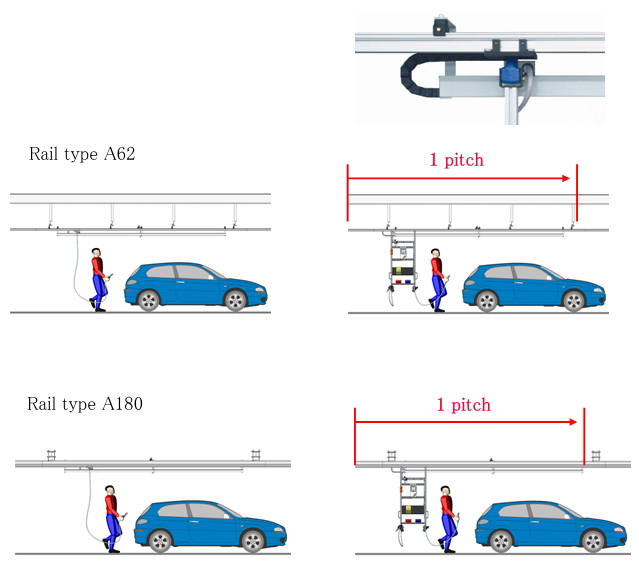 Rail type A62

1 pitch

Rail type A180

1 pitch